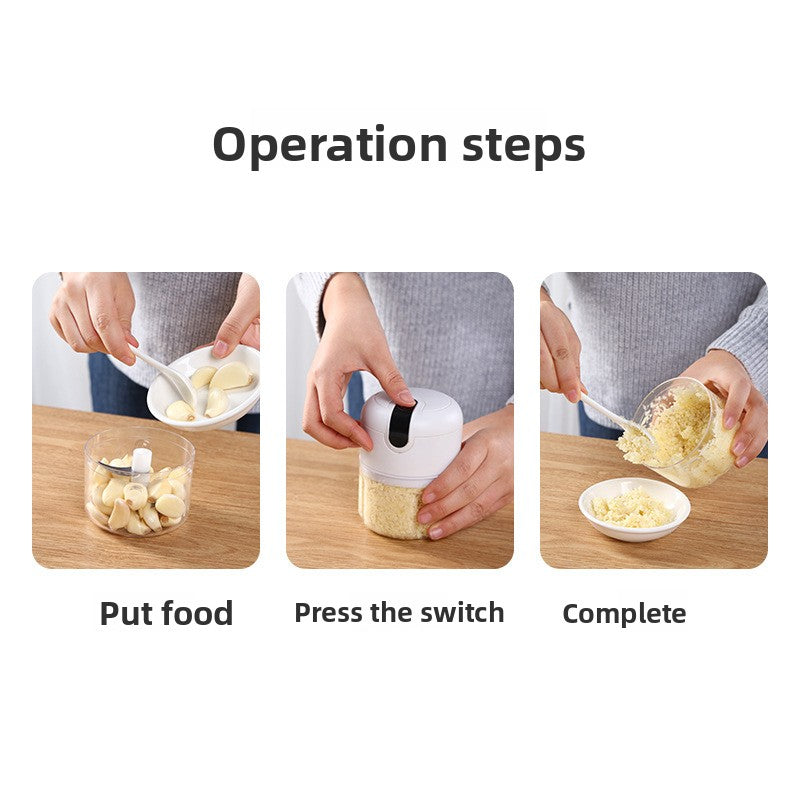 Operation steps

Put food

Press the switch

Complete